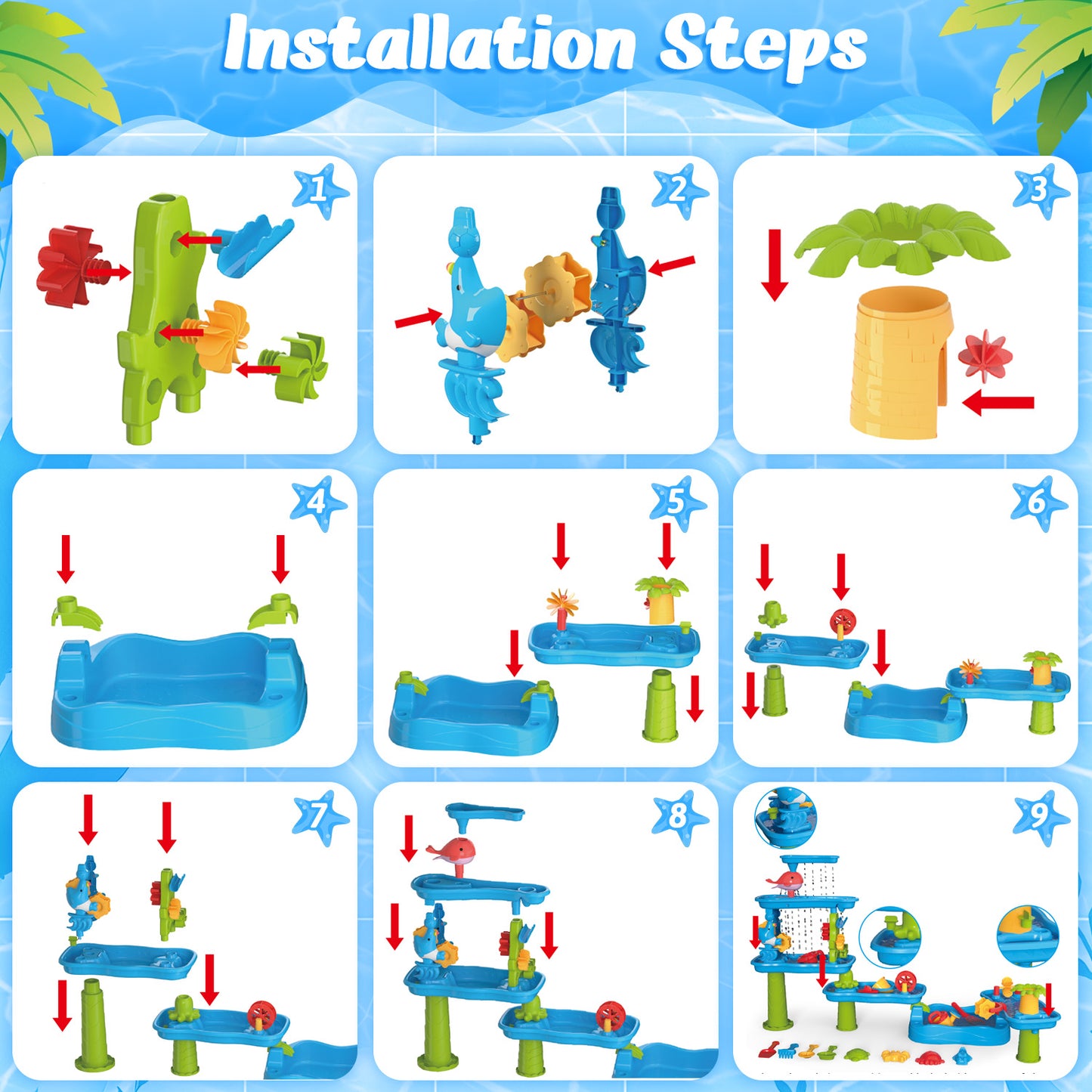 Installation Steps

1

2

3

4

5

6

7

8

9