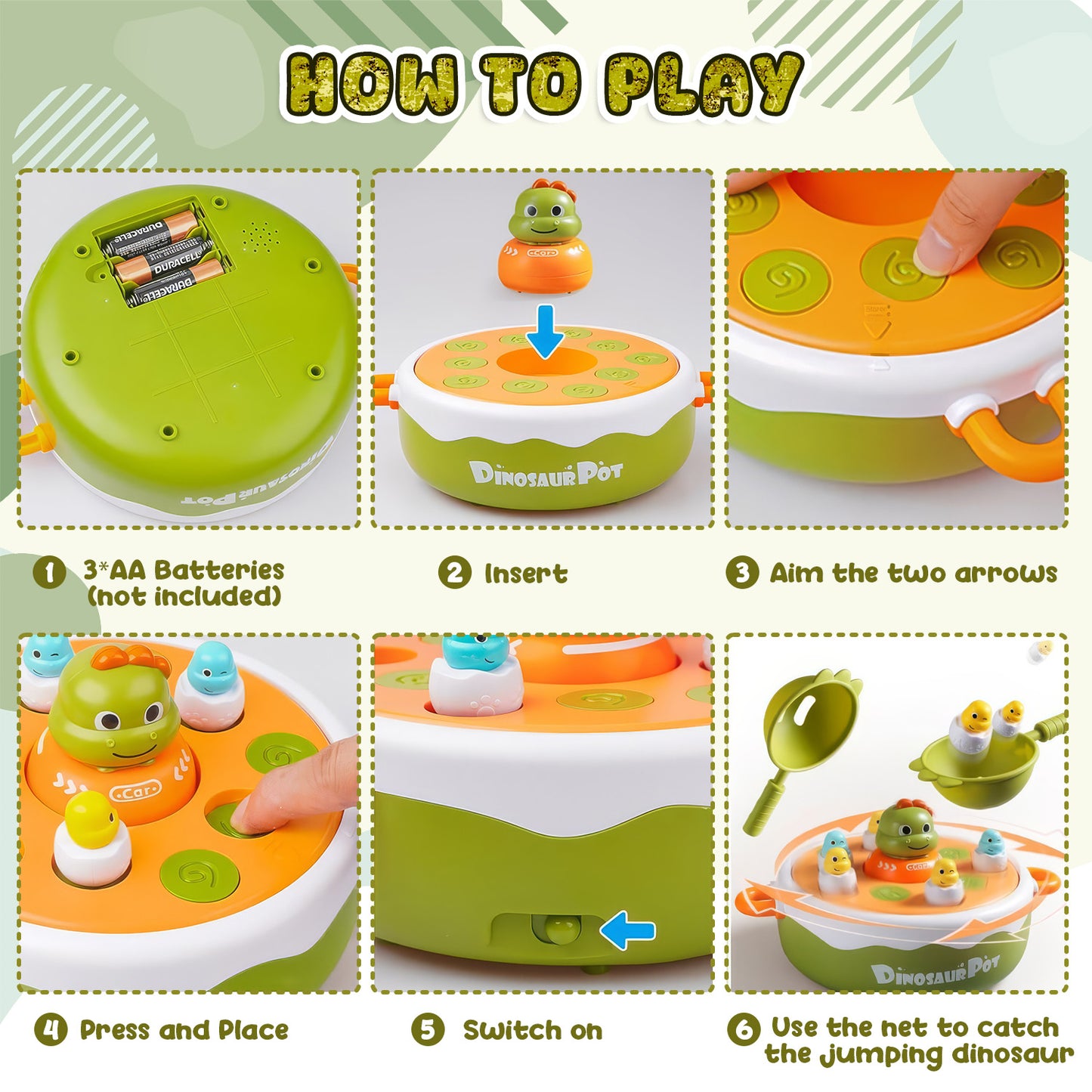 HOW TO PLAY

DURACELL
DURACELL
DURACELL
DINOSAUR POT

Car
DINOSAUR POT

1 3*AA Batteries (not included)

2 Insert

3 Aim the two arrows

Car

Car
DINOSAUR POT

4 Press and Place

5 Switch on

6 Use the net to catch the jumping dinosaur